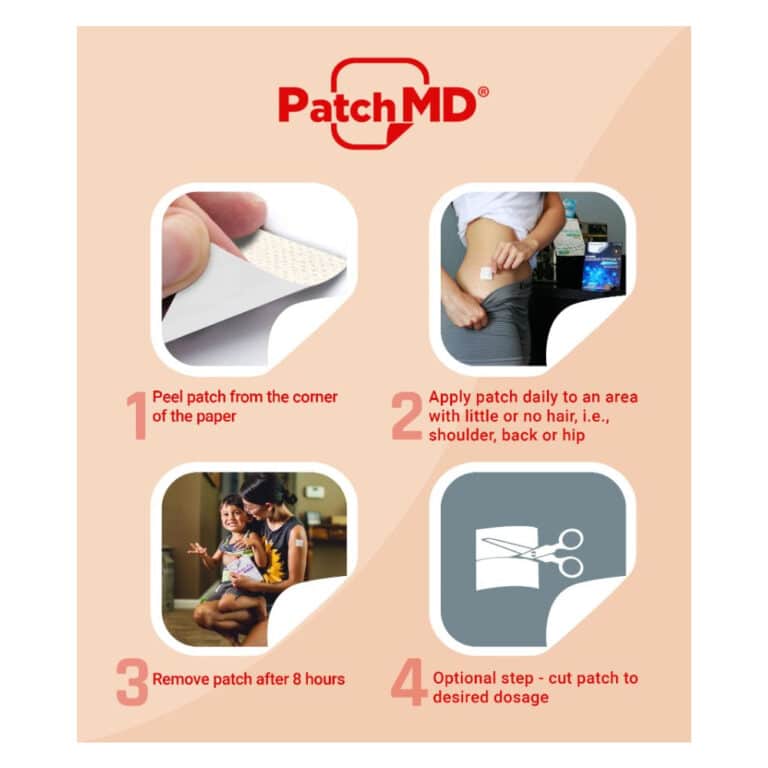 PatchMD®

1 Peel patch from the corner of the paper

2 Apply patch daily to an area with little or no hair, i.e., shoulder, back or hip

3 Remove patch after 8 hours

4 Optional step - cut patch to desired dosage